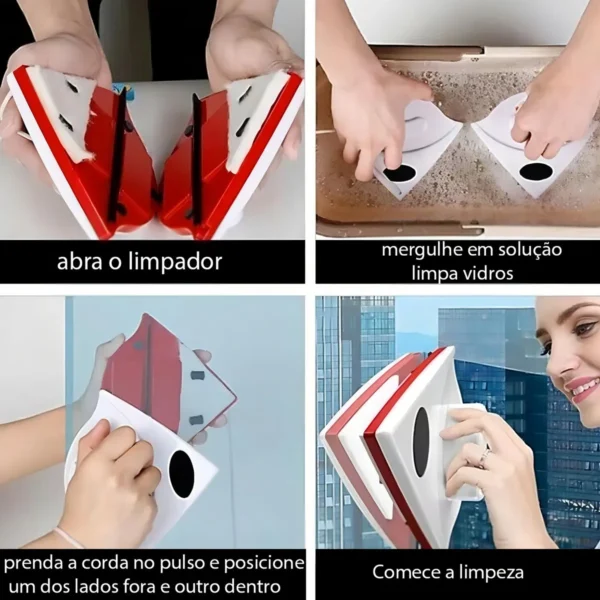 abra o limpador

mergulhe em solução limpa vidros

prenda a corda no pulso e posicione um dos lados fora e outro dentro

Comece a limpeza