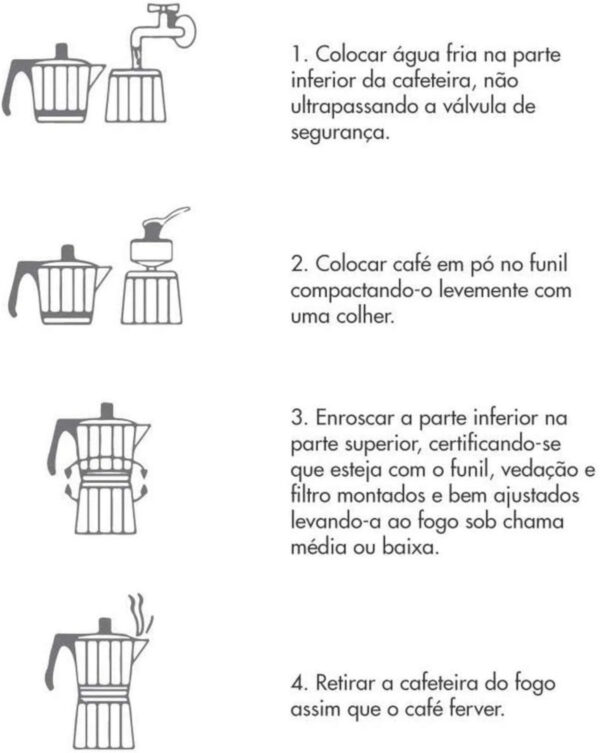 1. Colocar água fria na parte inferior da cafeteira, não ultrapassando a válvula de segurança.

2. Colocar café em pó no funil compactando-o levemente com uma colher.

3. Enroscar a parte inferior na parte superior, certificando-se que esteja com o funil, vedação e filtro montados e bem ajustados levando-a ao fogo sob chama média ou baixa.

4. Retirar a cafeteira do fogo assim que o café ferver.